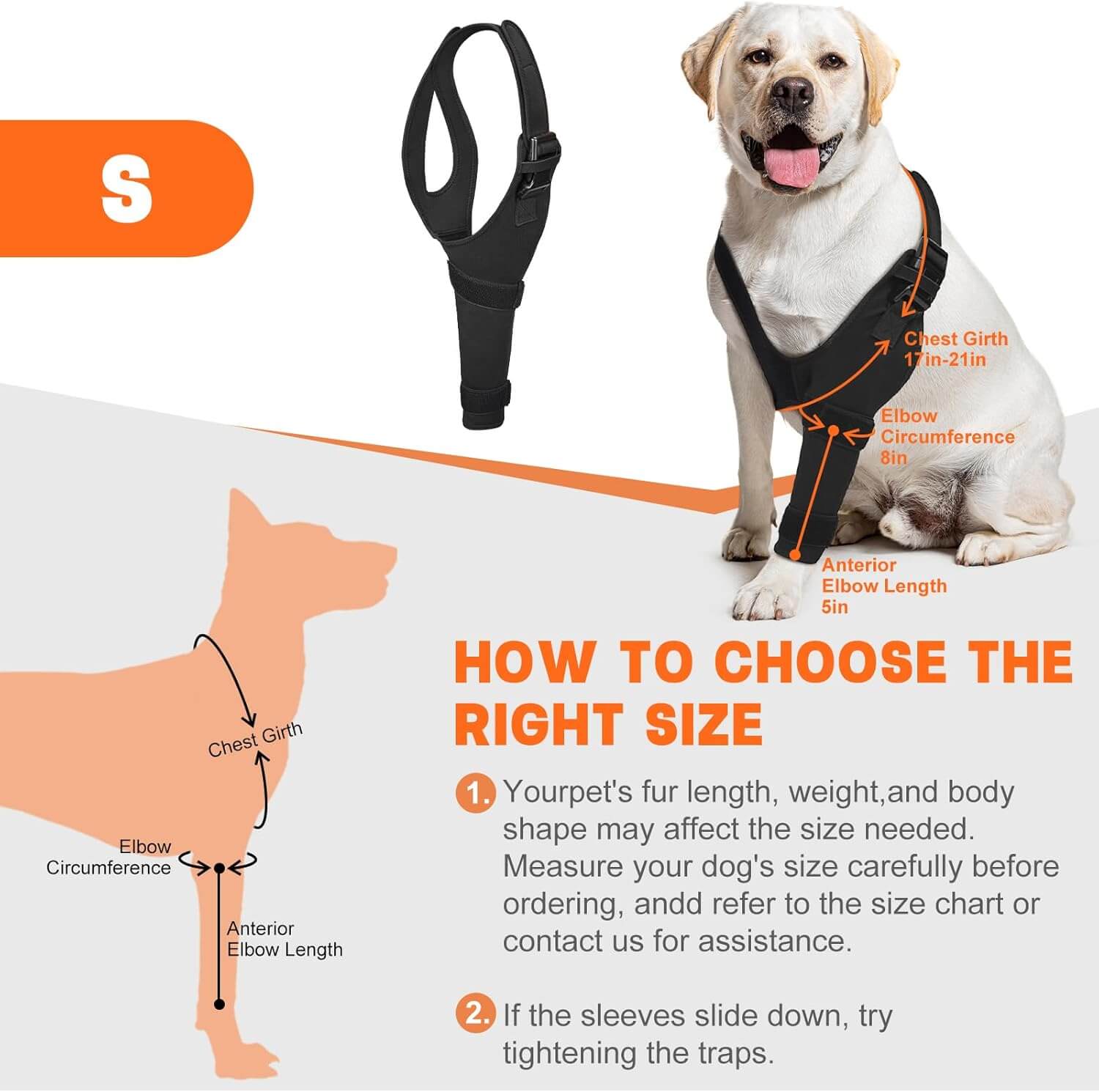 S

Chest Girth
17in-21in

Elbow
Circumference
8in

Anterior
Elbow Length
5in

Chest Girth

Elbow
Circumference

Anterior
Elbow Length

HOW TO CHOOSE THE RIGHT SIZE

1. Yourpet's fur length, weight,and body shape may affect the size needed. Measure your dog's size carefully before ordering, andd refer to the size chart or contact us for assistance.

2. If the sleeves slide down, try tightening the traps.