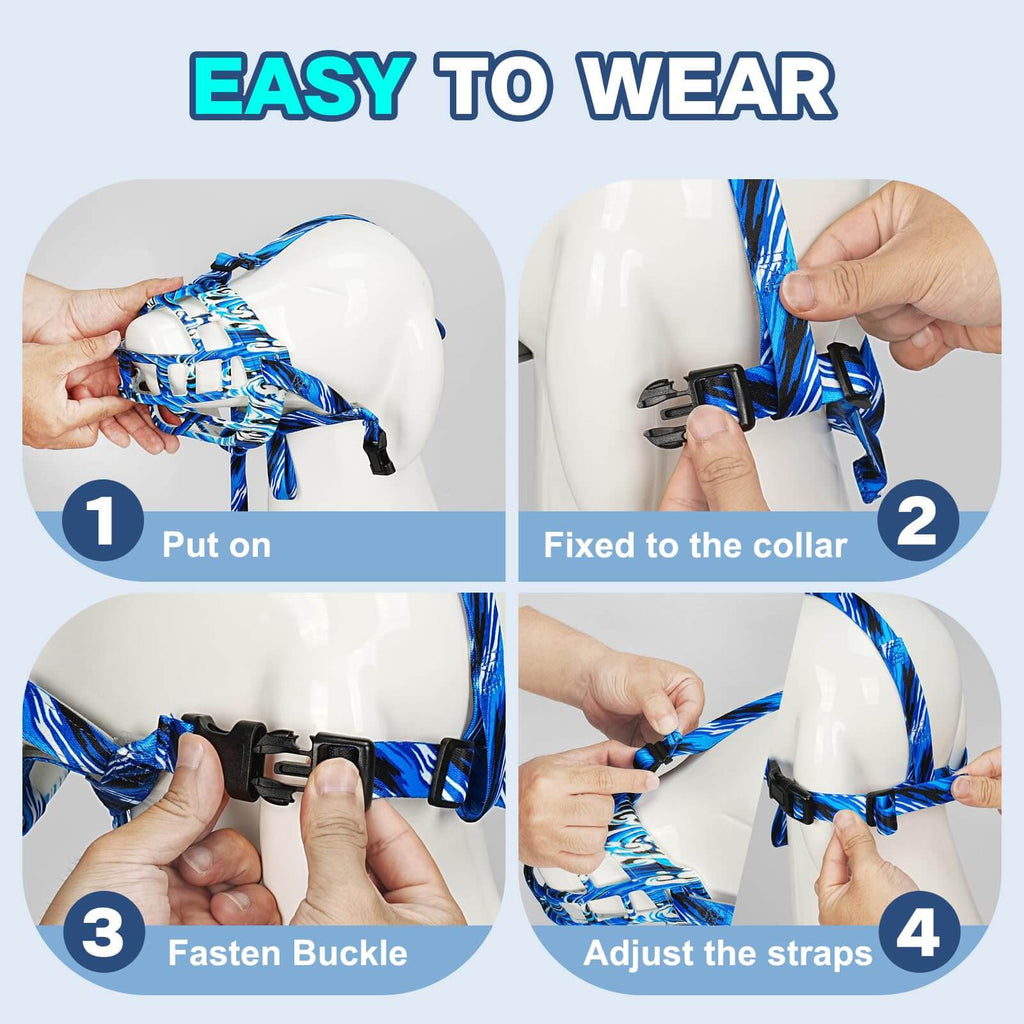 EASY TO WEAR

1 Put on

Fixed to the collar 2

3 Fasten Buckle

Adjust the straps 4