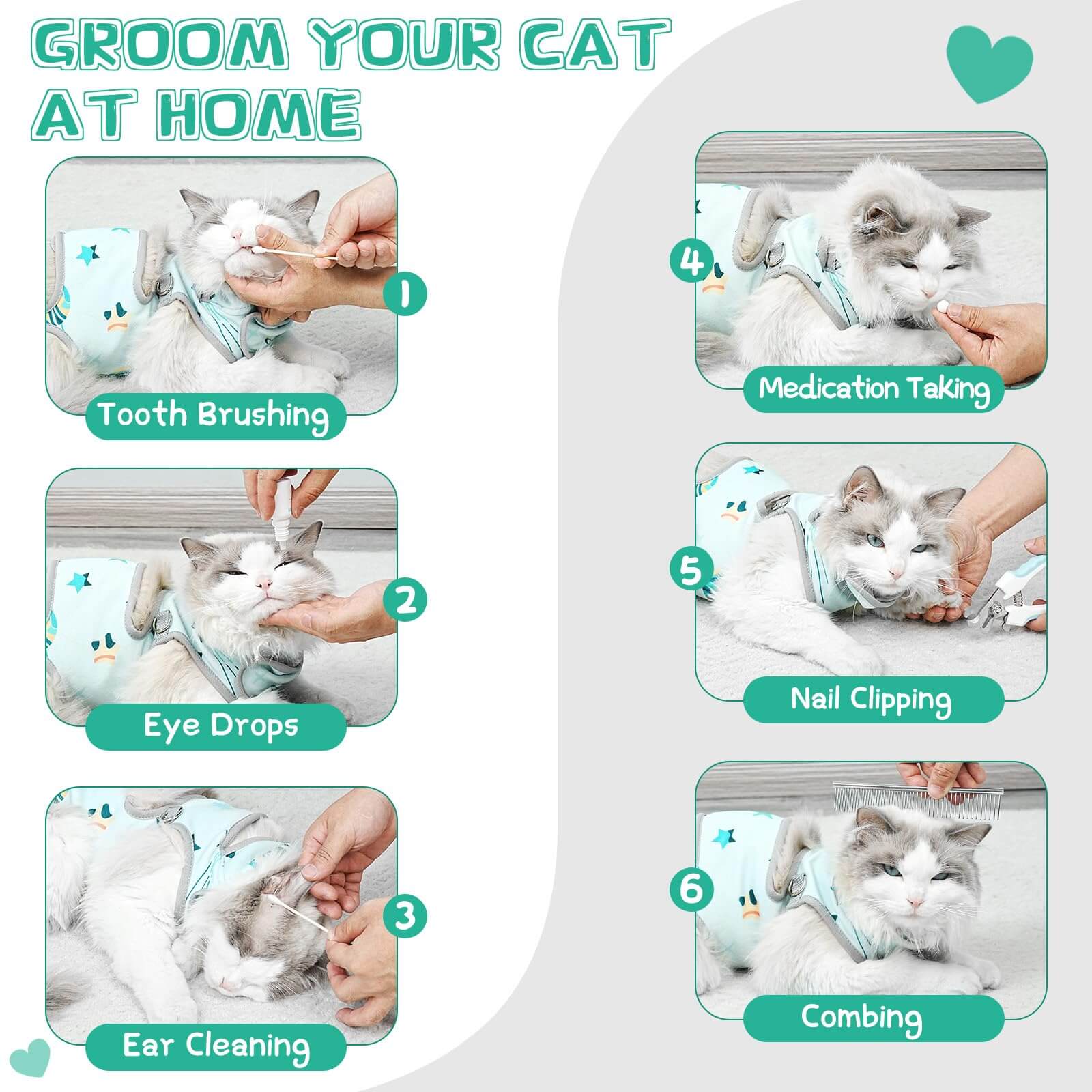 GROOM YOUR CAT AT HOME

1
Tooth Brushing

2
Eye Drops

3
Ear Cleaning

4
Medication Taking

5
Nail Clipping

6
Combing