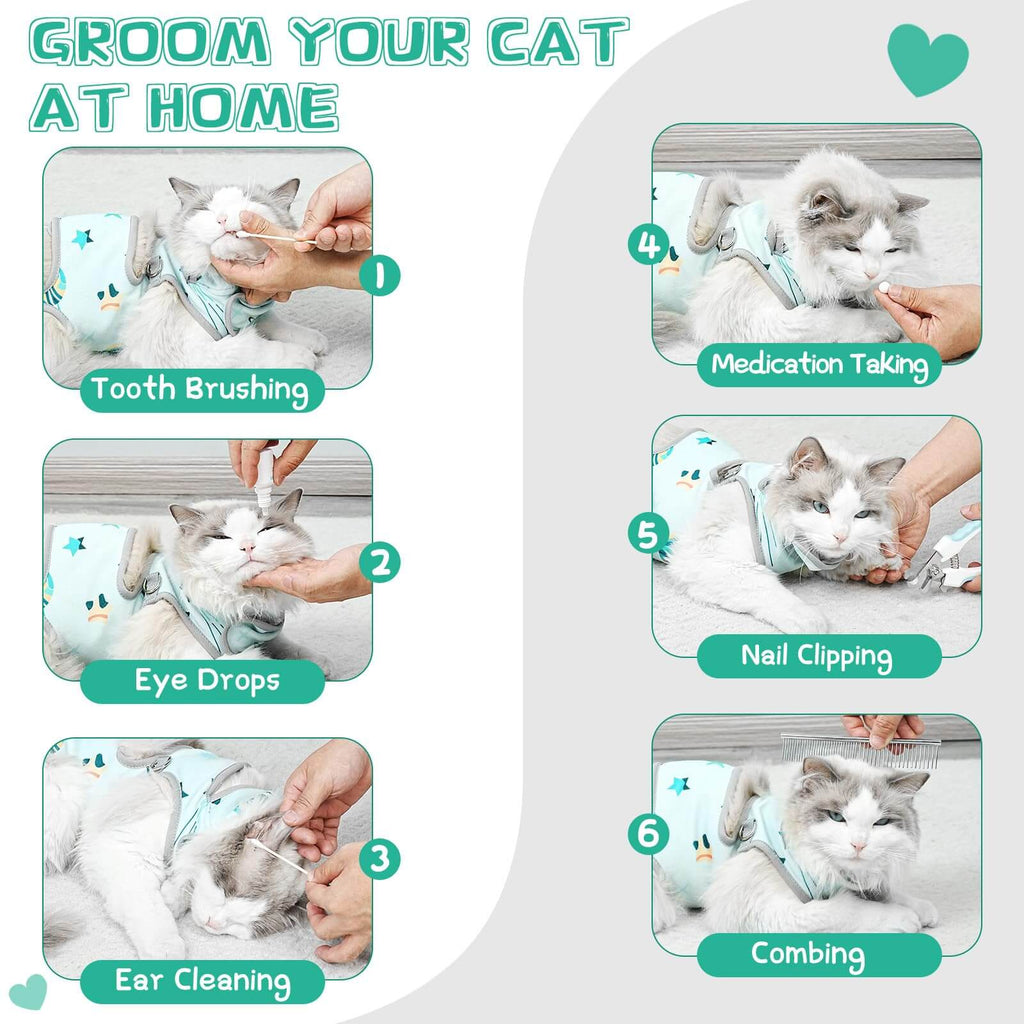 GROOM YOUR CAT AT HOME

1
Tooth Brushing

2
Eye Drops

3
Ear Cleaning

4
Medication Taking

5
Nail Clipping

6
Combing