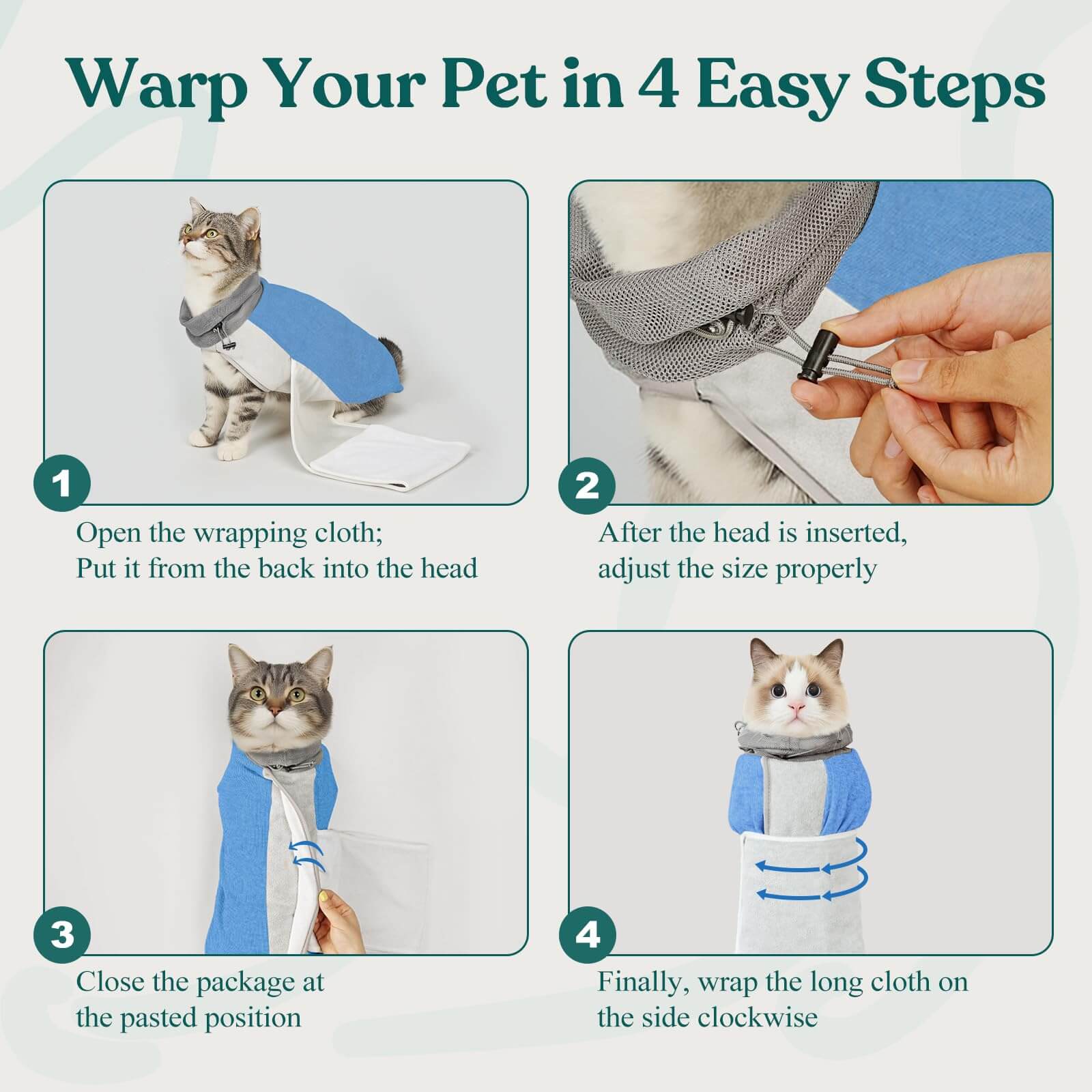 Warp Your Pet in 4 Easy Steps

1

Open the wrapping cloth;
Put it from the back into the head

2

After the head is inserted,
adjust the size properly

3

Close the package at
the pasted position

4

Finally, wrap the long cloth on
the side clockwise