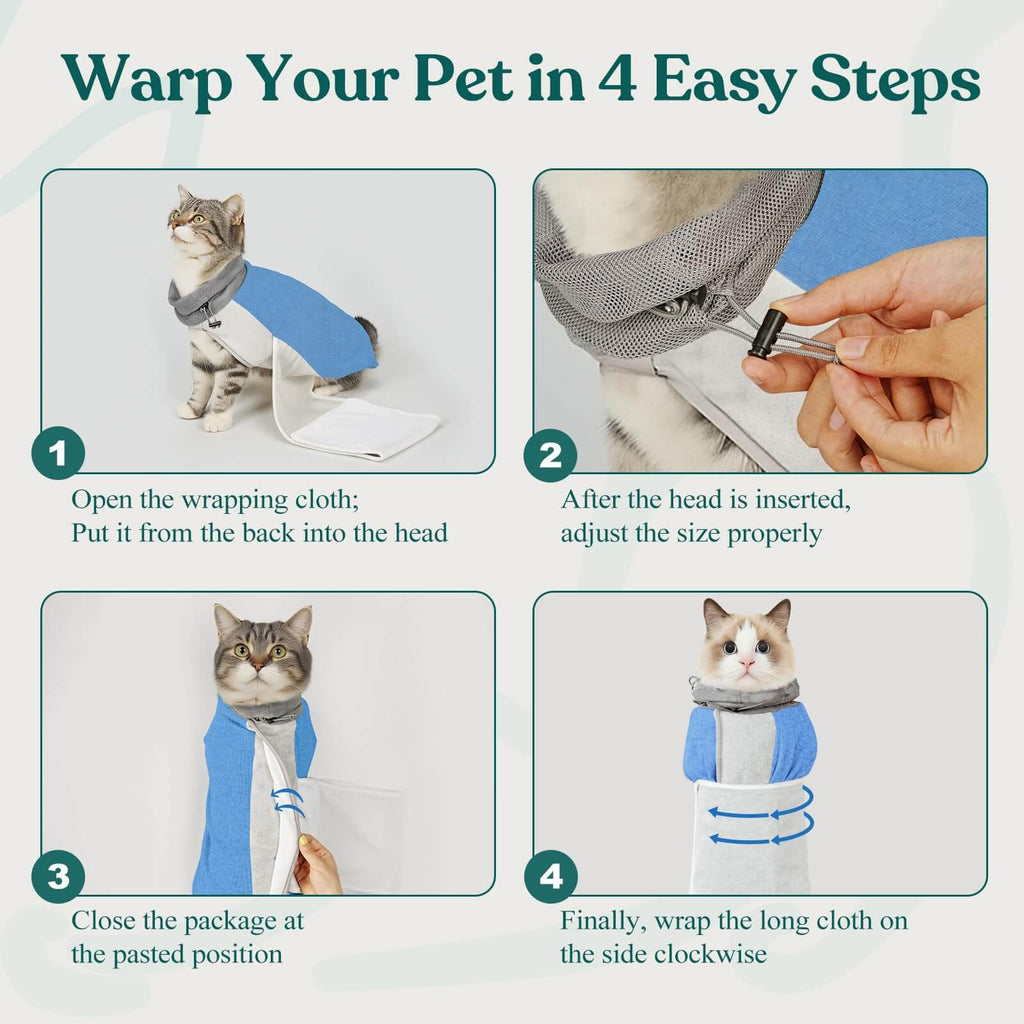 Warp Your Pet in 4 Easy Steps

1

Open the wrapping cloth;
Put it from the back into the head

2

After the head is inserted,
adjust the size properly

3

Close the package at
the pasted position

4

Finally, wrap the long cloth on
the side clockwise