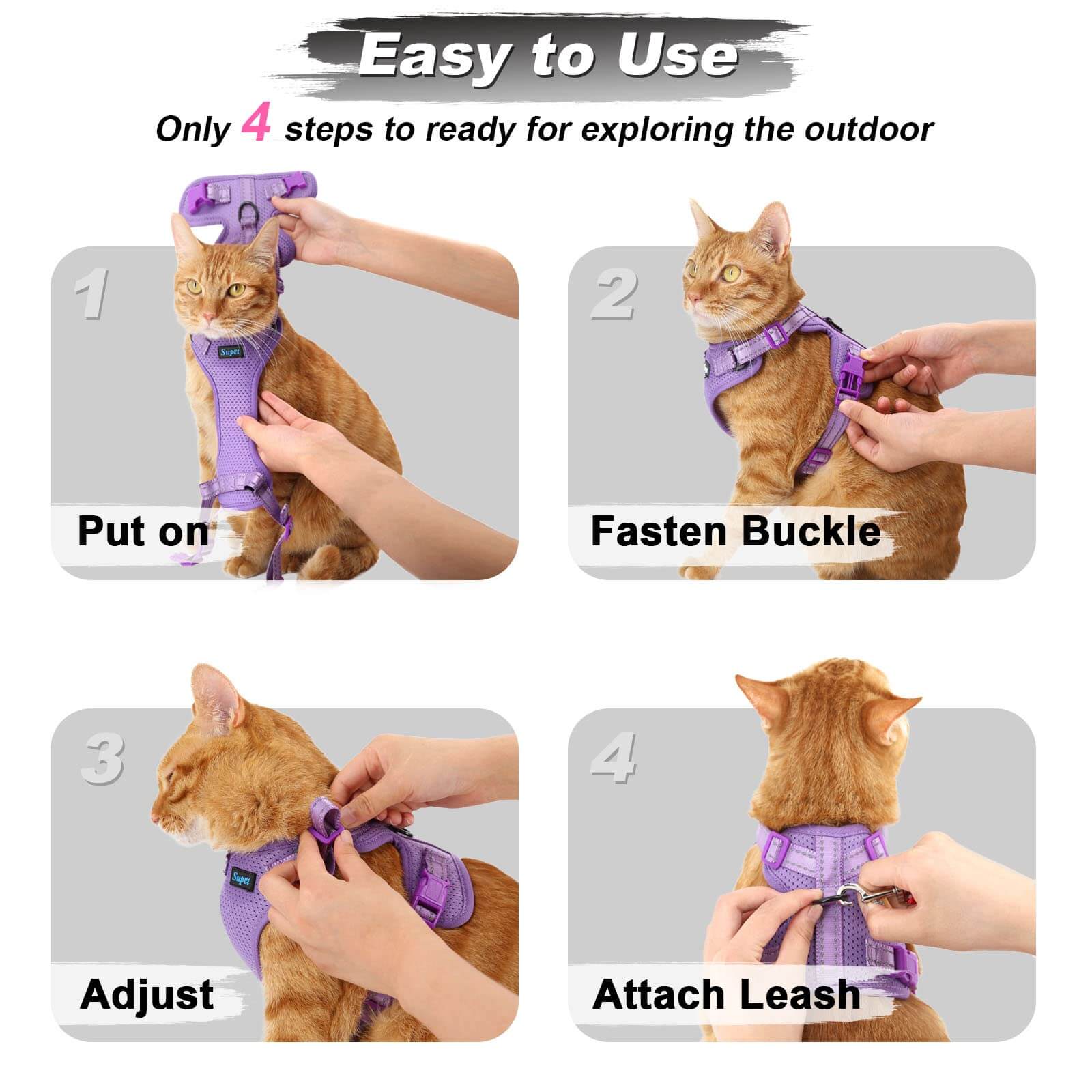 Easy to Use

Only 4 steps to ready for exploring the outdoor

1

Super

Put on

2

Fasten Buckle

3

Super

Adjust

4

Attach Leash