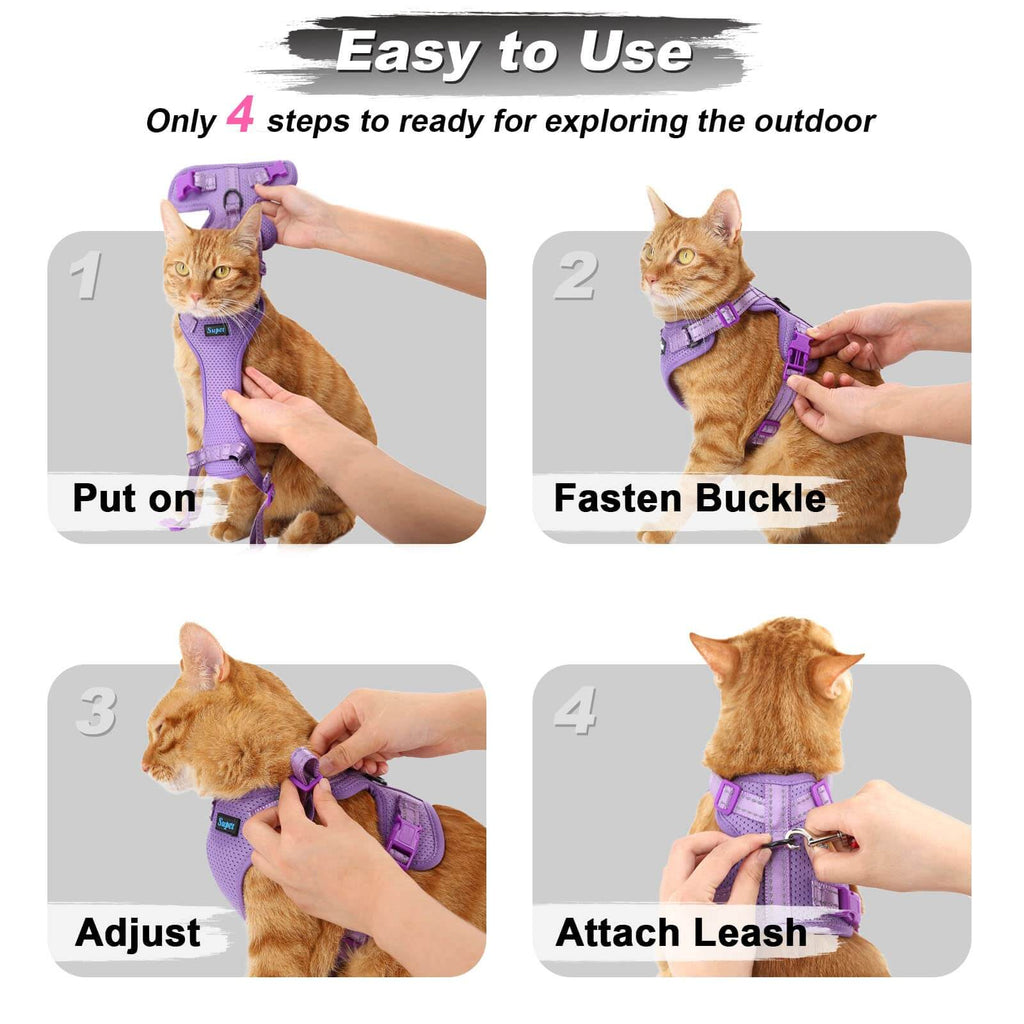 Easy to Use

Only 4 steps to ready for exploring the outdoor

1

Super

Put on

2

Fasten Buckle

3

Super

Adjust

4

Attach Leash