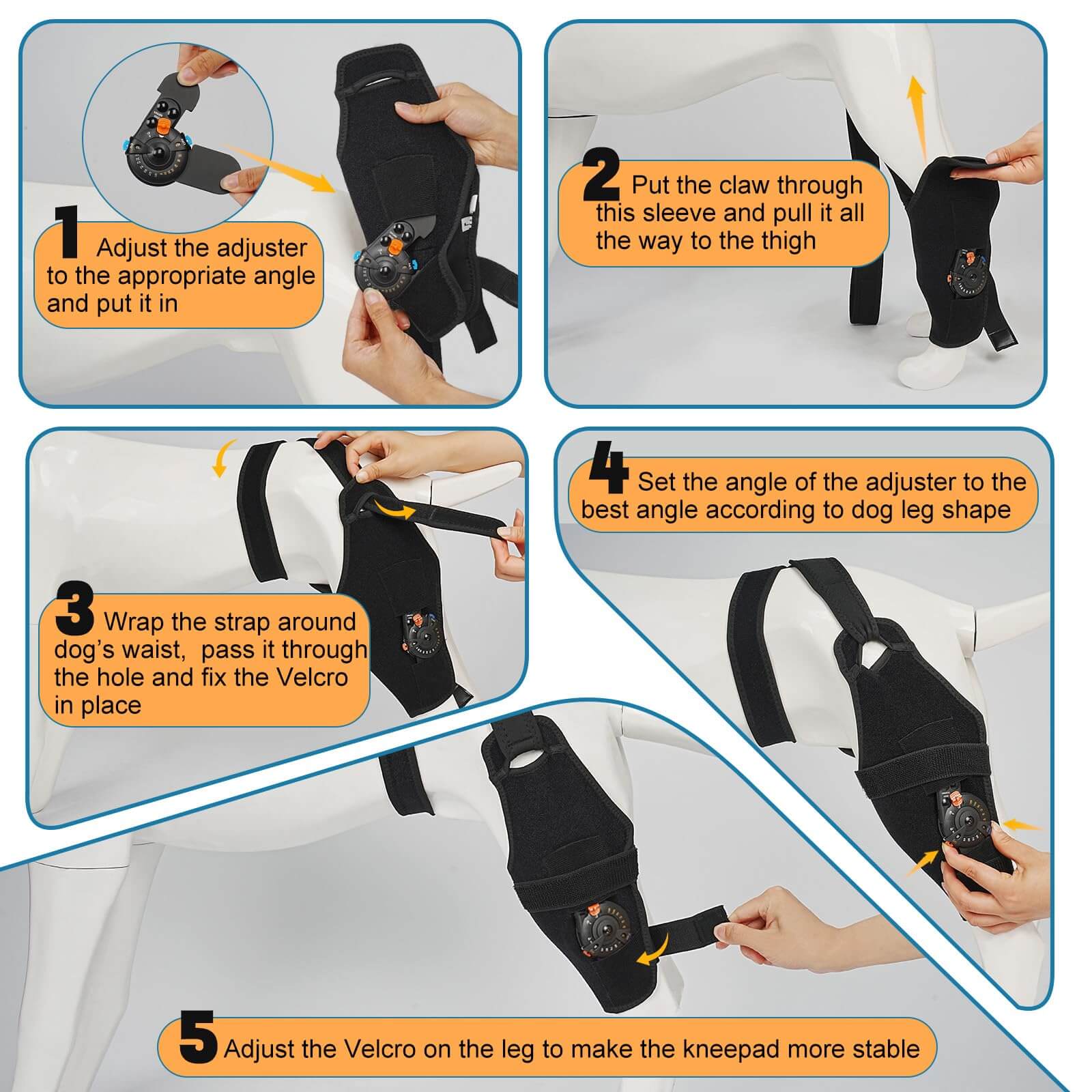 1 Adjust the adjuster to the appropriate angle and put it in

2 Put the claw through this sleeve and pull it all the way to the thigh

3 Wrap the strap around dog's waist, pass it through the hole and fix the Velcro in place

4 Set the angle of the adjuster to the best angle according to dog leg shape

5 Adjust the Velcro on the leg to make the kneepad more stable