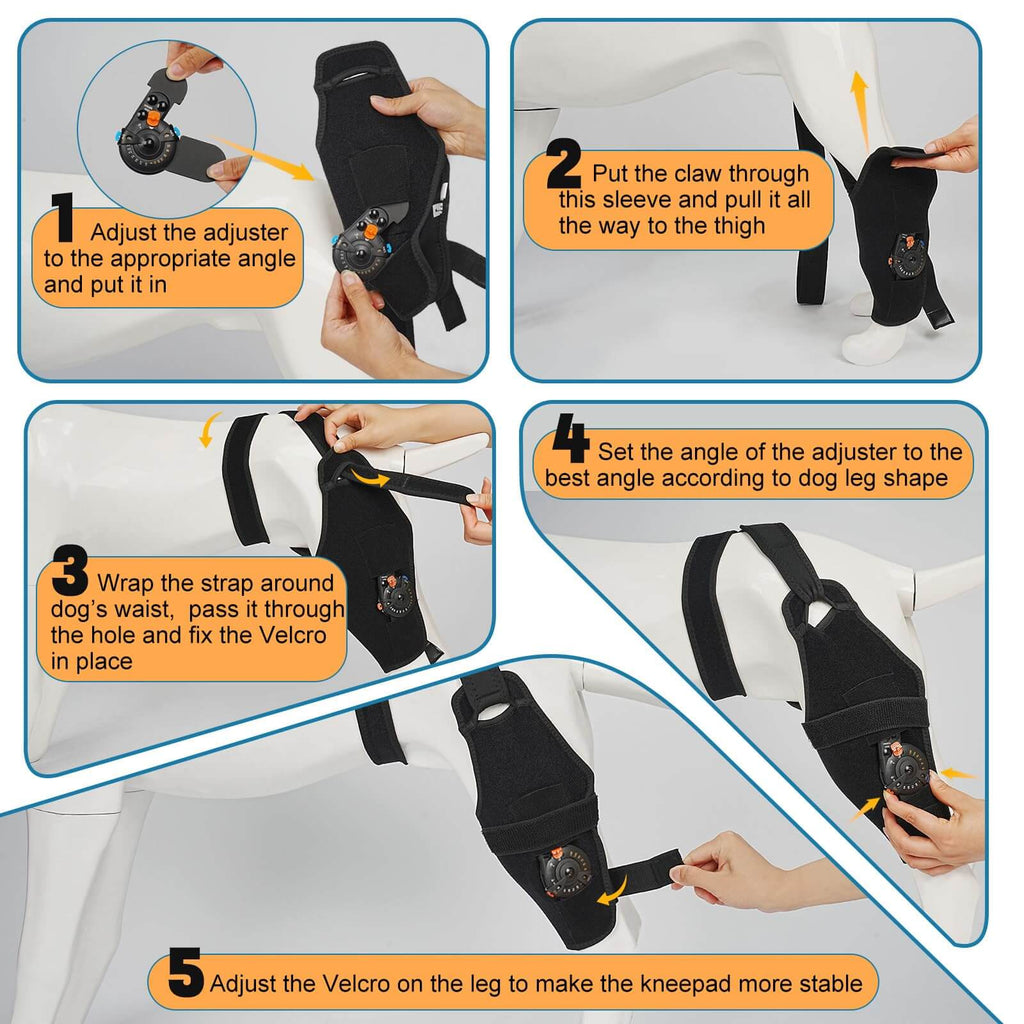 1 Adjust the adjuster to the appropriate angle and put it in

2 Put the claw through this sleeve and pull it all the way to the thigh

3 Wrap the strap around dog's waist, pass it through the hole and fix the Velcro in place

4 Set the angle of the adjuster to the best angle according to dog leg shape

5 Adjust the Velcro on the leg to make the kneepad more stable