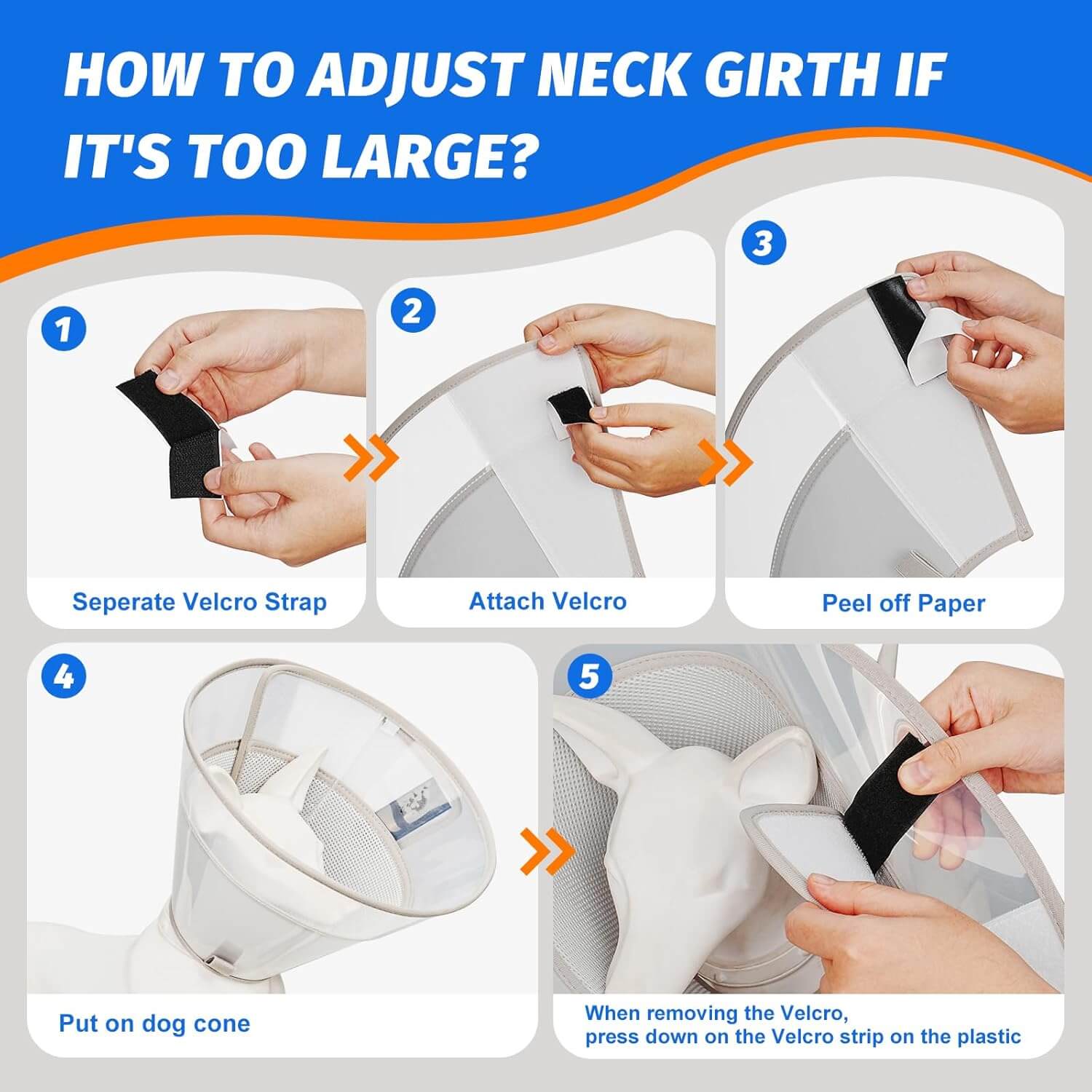 HOW TO ADJUST NECK GIRTH IF IT'S TOO LARGE?

1
Seperate Velcro Strap

2
Attach Velcro

3
Peel off Paper

4
Put on dog cone

5
When removing the Velcro, press down on the Velcro strip on the plastic