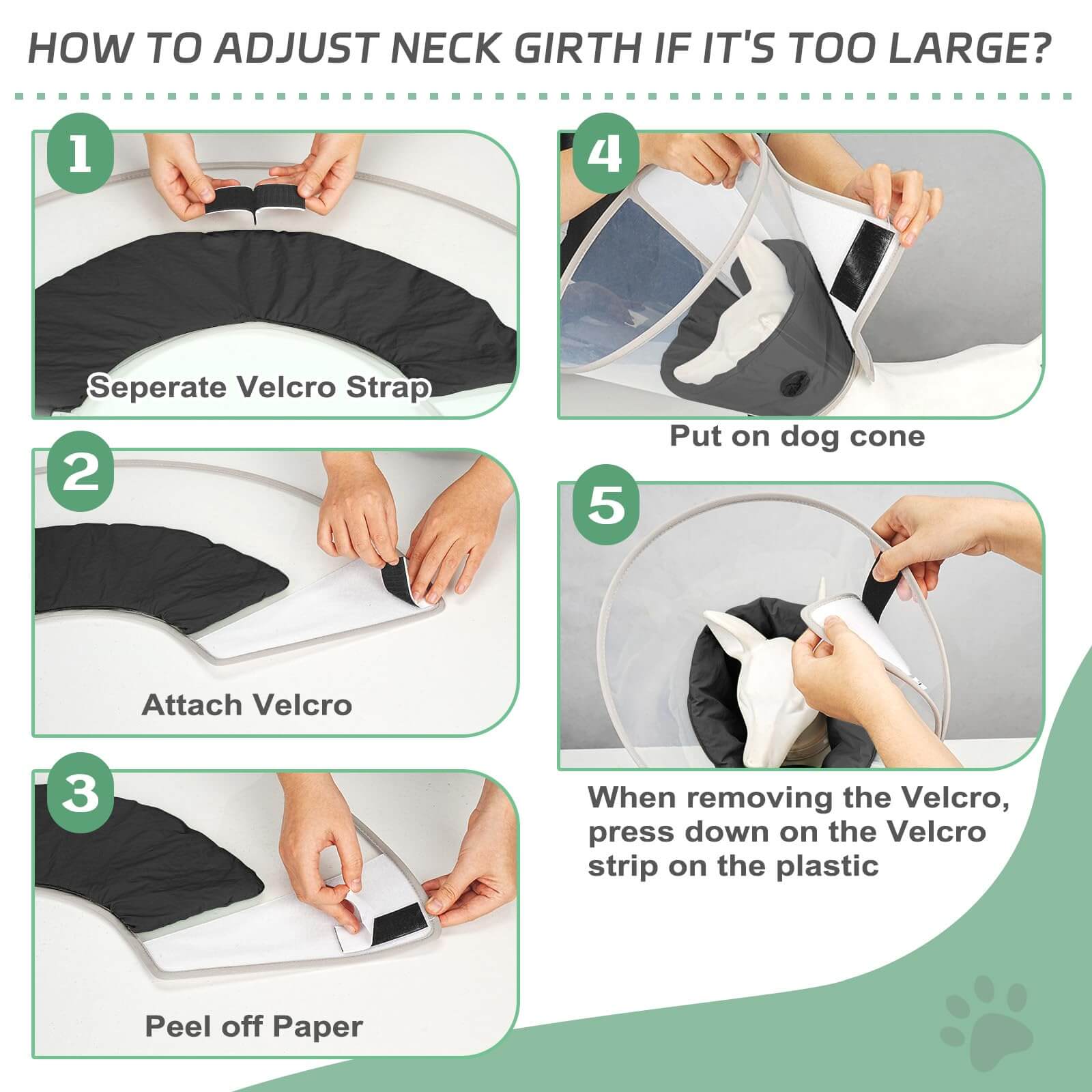 HOW TO ADJUST NECK GIRTH IF IT'S TOO LARGE?

1
Seperate Velcro Strap

2
Attach Velcro

3
Peel off Paper

4
Put on dog cone

5
When removing the Velcro, press down on the Velcro strip on the plastic