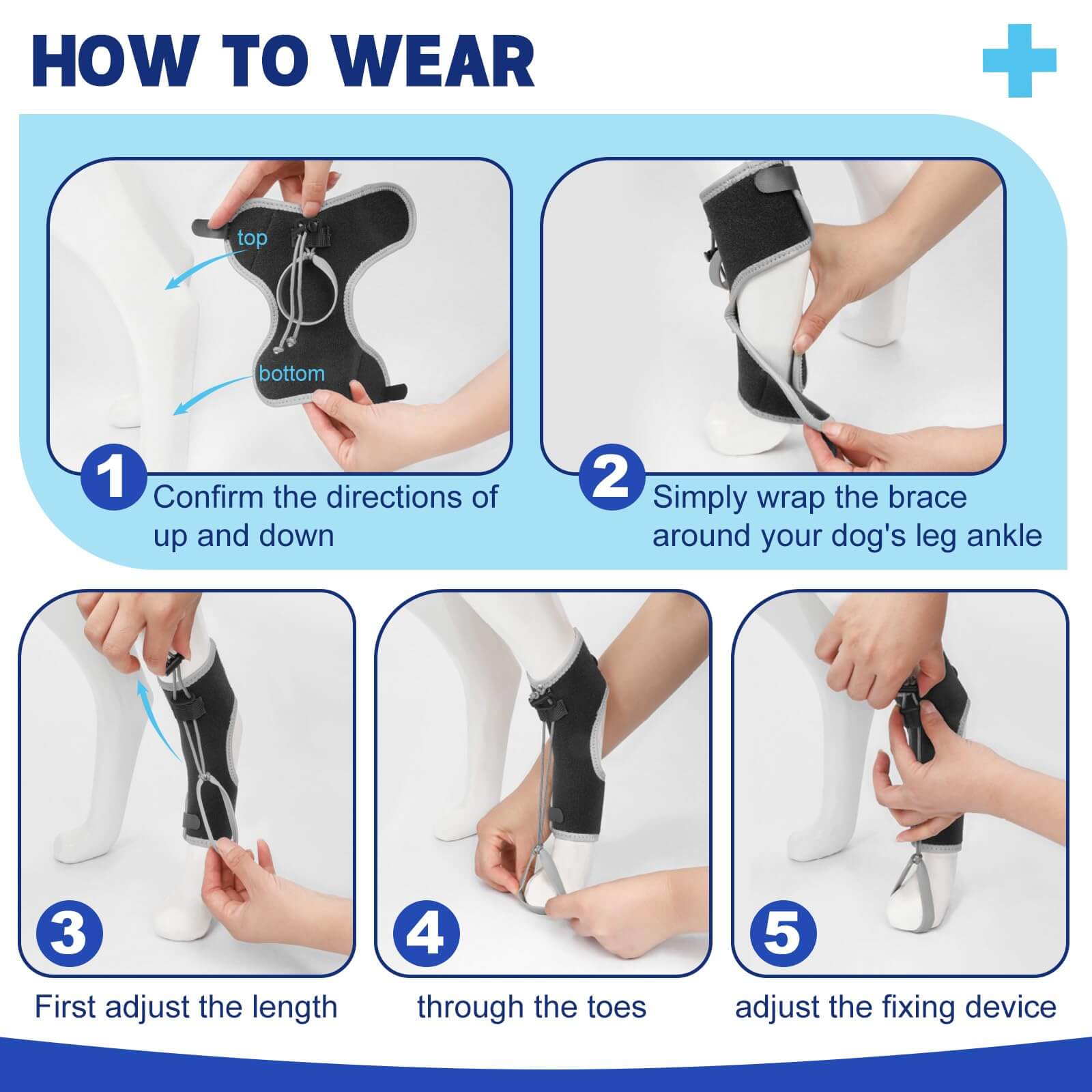 HOW TO WEAR

top

bottom

1 Confirm the directions of up and down

2 Simply wrap the brace around your dog's leg ankle

3

First adjust the length

4

through the toes

5

adjust the fixing device