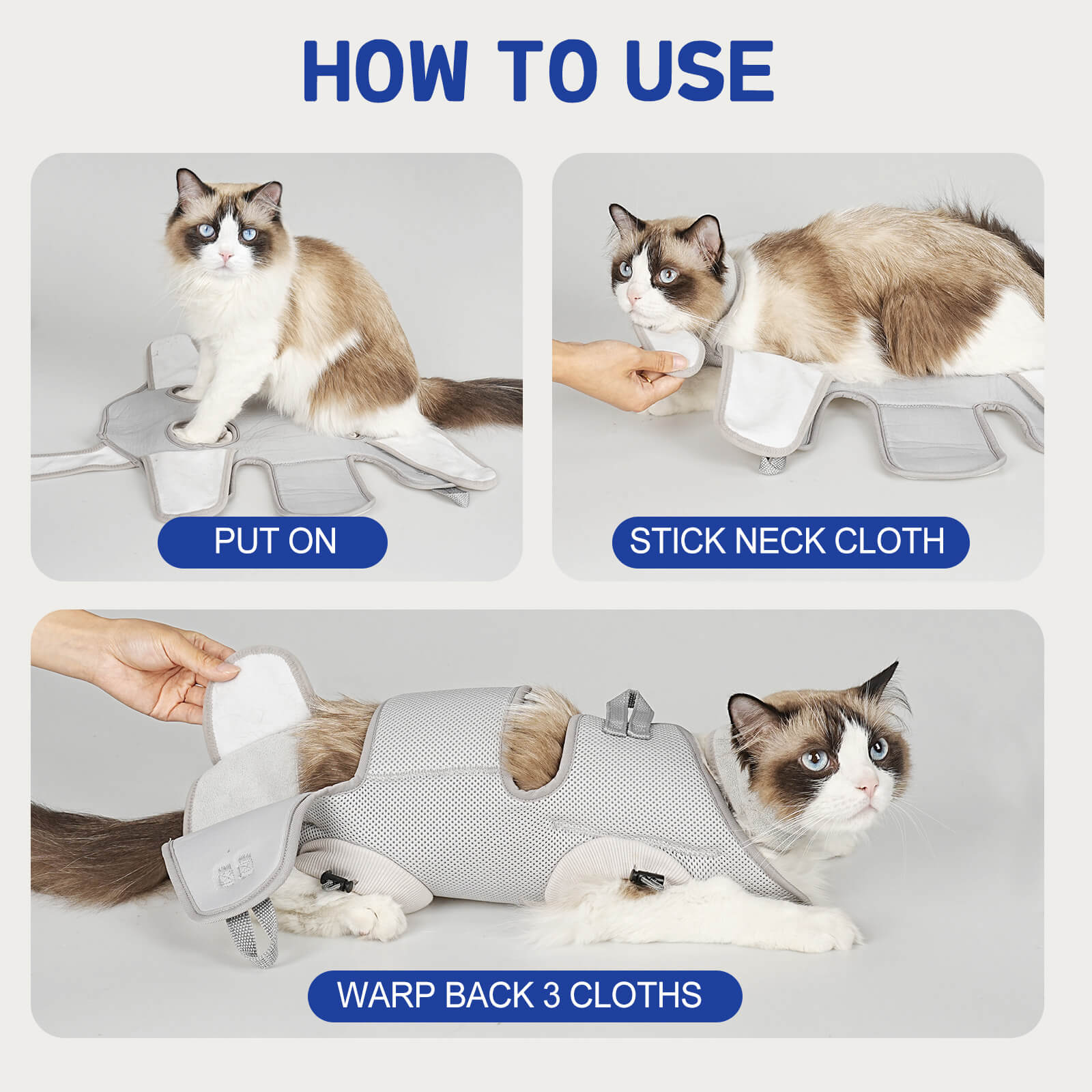 HOW TO USE

PUT ON

STICK NECK CLOTH

WARP BACK 3 CLOTHS