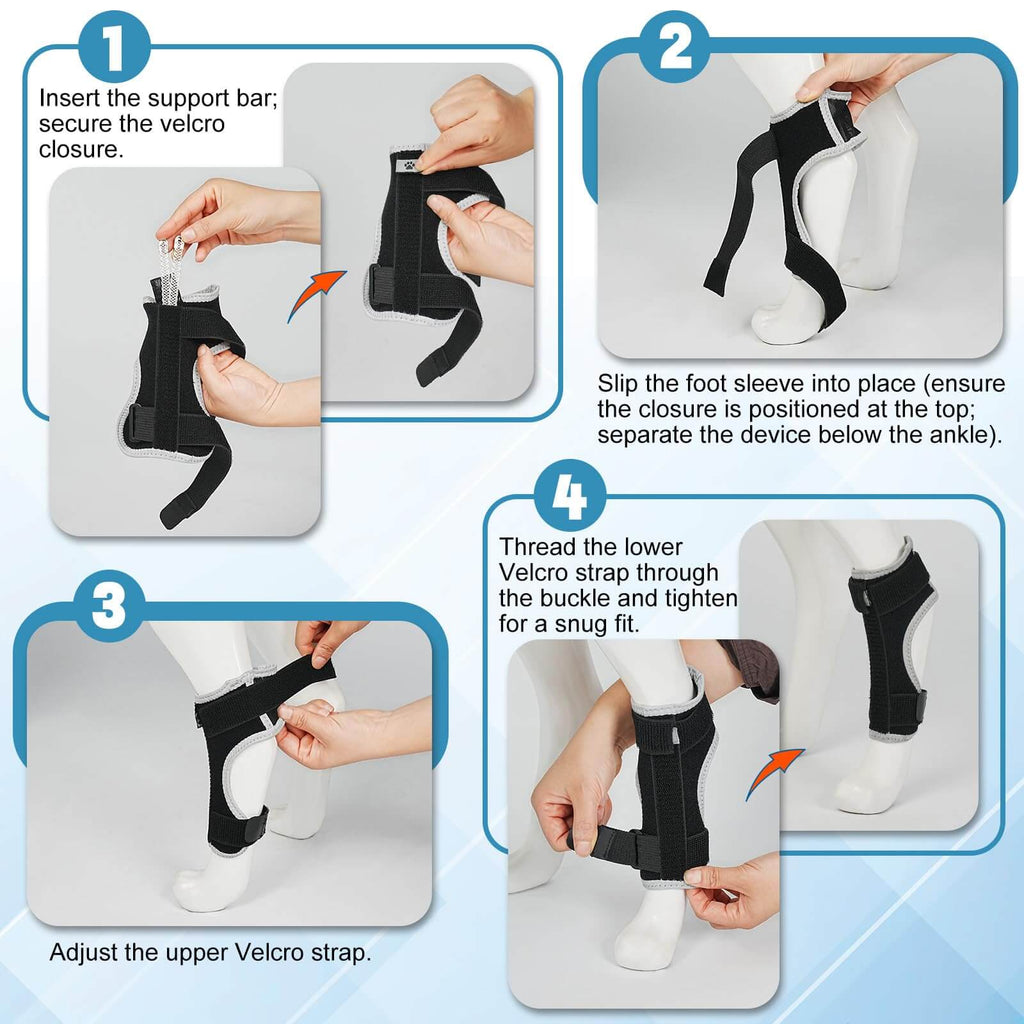 1

Insert the support bar; secure the velcro closure.

2

Slip the foot sleeve into place (ensure the closure is positioned at the top; separate the device below the ankle).

3

Adjust the upper Velcro strap.

4

Thread the lower Velcro strap through the buckle and tighten for a snug fit.