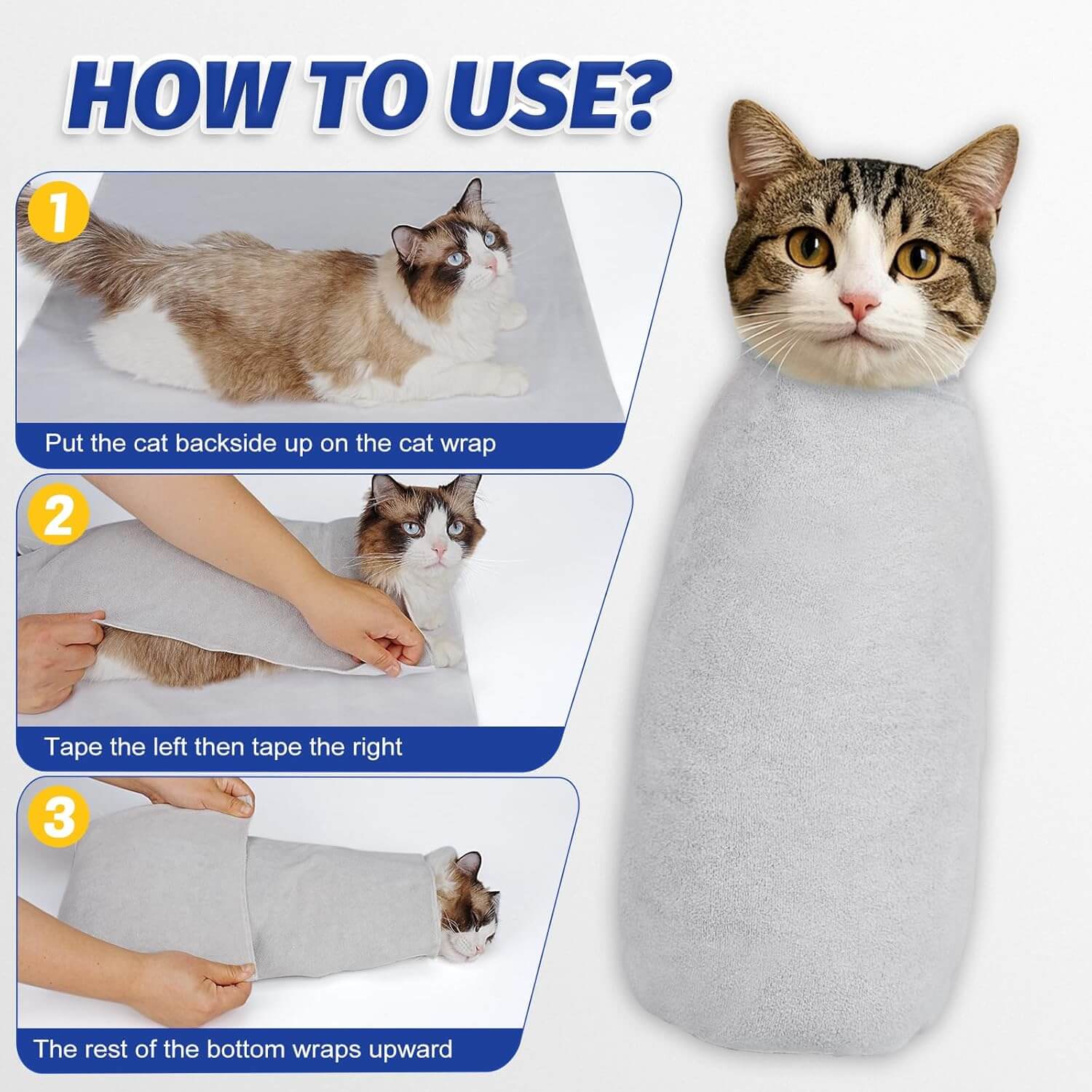 HOW TO USE?

1

Put the cat backside up on the cat wrap

2

Tape the left then tape the right

3

The rest of the bottom wraps upward