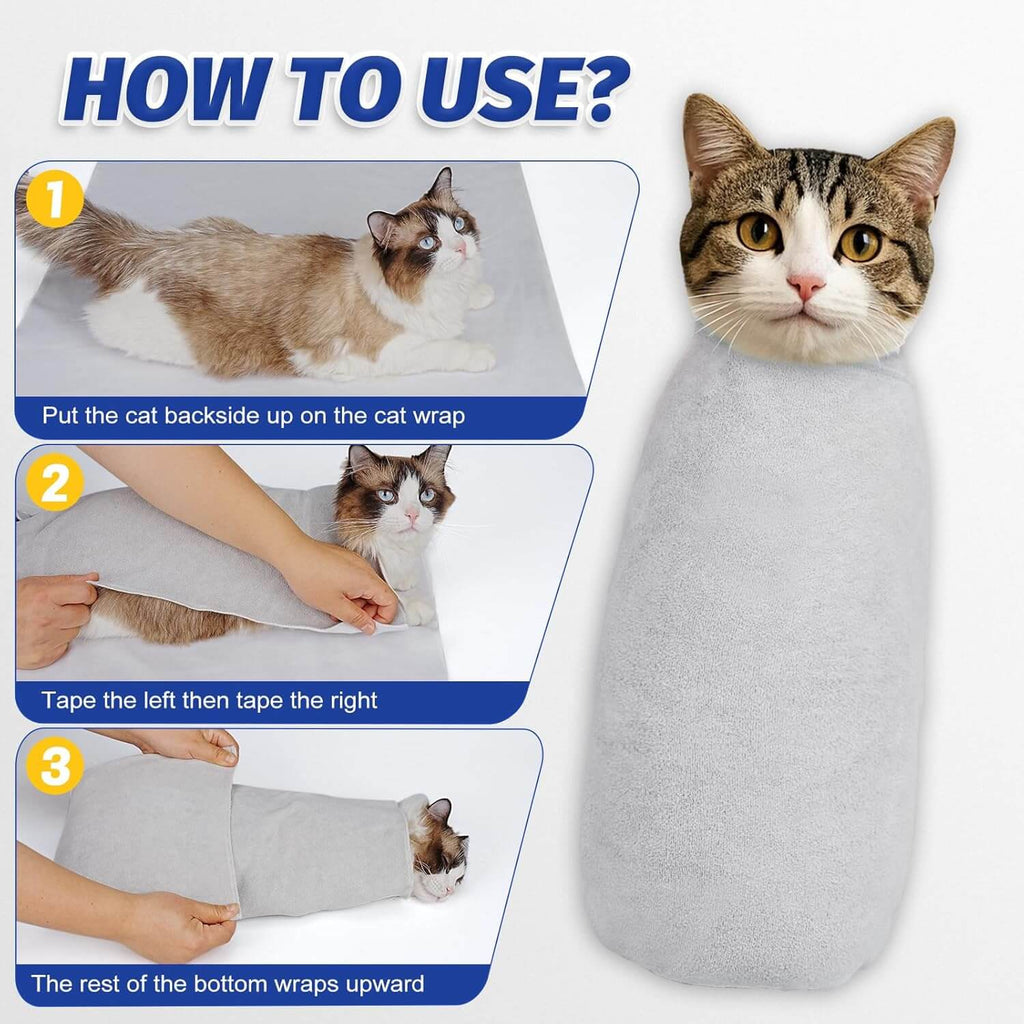 HOW TO USE?

1

Put the cat backside up on the cat wrap

2

Tape the left then tape the right

3

The rest of the bottom wraps upward