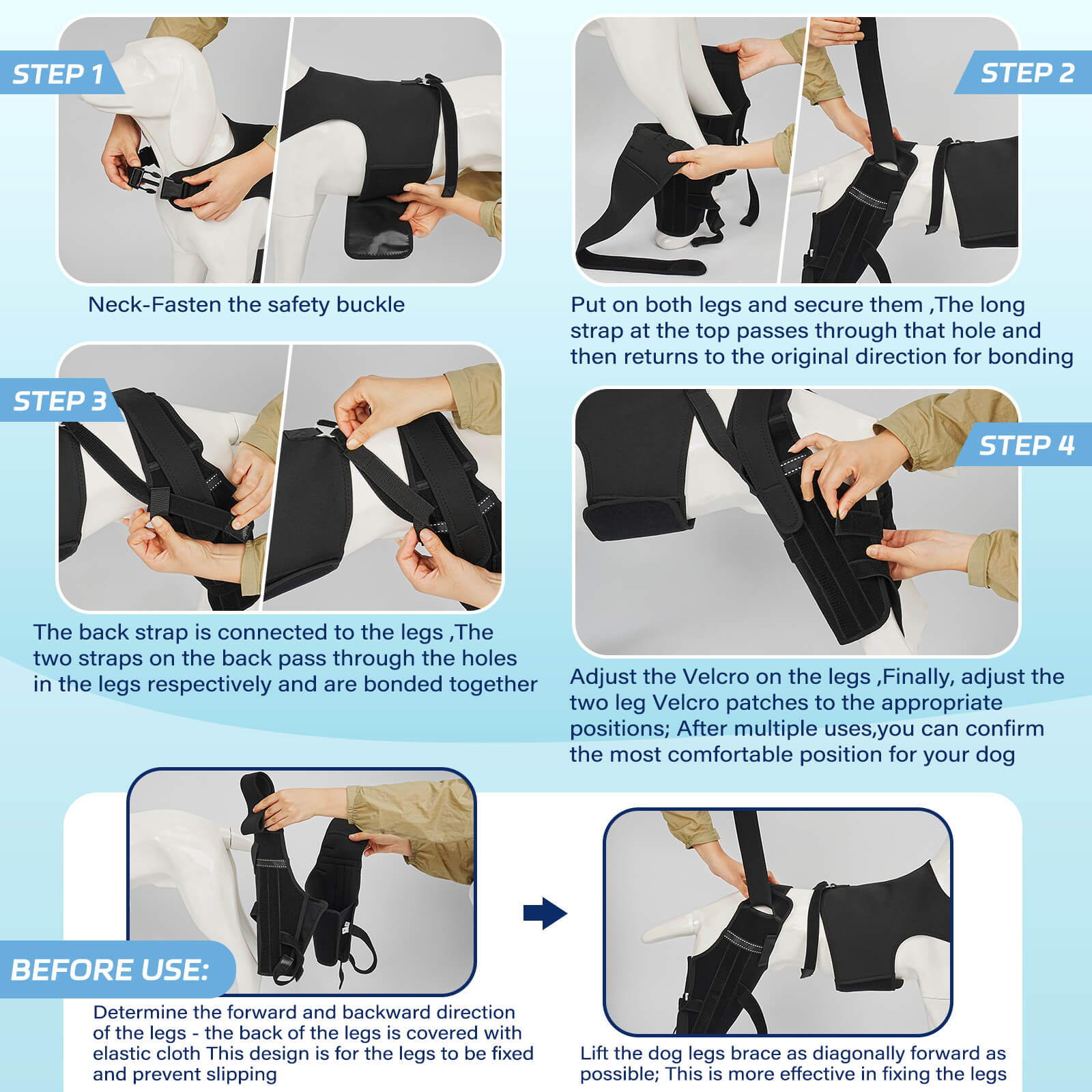 STEP 1

Neck-Fasten the safety buckle

STEP 2

Put on both legs and secure them ,The long strap at the top passes through that hole and then returns to the original direction for bonding

STEP 3

The back strap is connected to the legs ,The two straps on the back pass through the holes in the legs respectively and are bonded together

STEP 4

Adjust the Velcro on the legs ,Finally, adjust the two leg Velcro patches to the appropriate positions; After multiple uses,you can confirm the most comfortable position for your dog

BEFORE USE:

Determine the forward and backward direction of the legs - the back of the legs is covered with elastic cloth This design is for the legs to be fixed and prevent slipping

Lift the dog legs brace as diagonally forward as possible; This is more effective in fixing the legs