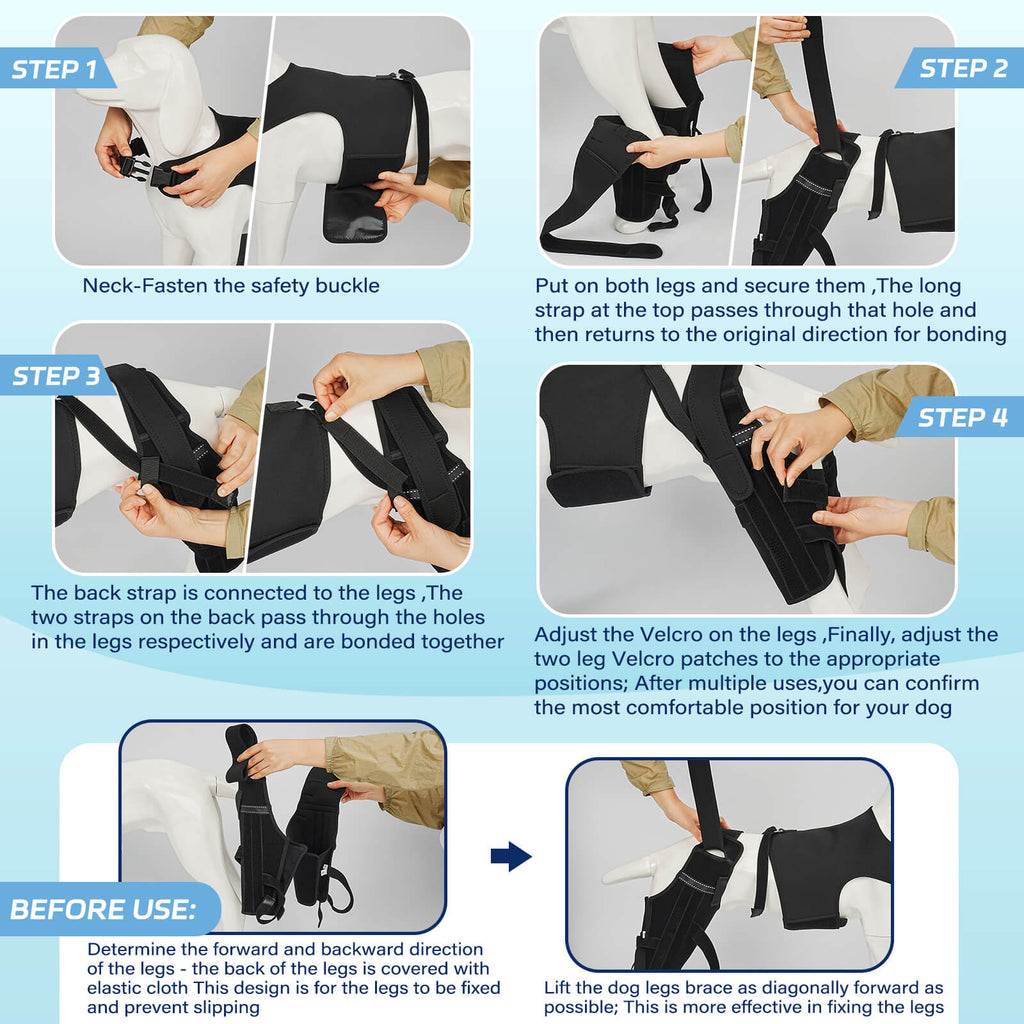 STEP 1

Neck-Fasten the safety buckle

STEP 2

Put on both legs and secure them ,The long strap at the top passes through that hole and then returns to the original direction for bonding

STEP 3

The back strap is connected to the legs ,The two straps on the back pass through the holes in the legs respectively and are bonded together

STEP 4

Adjust the Velcro on the legs ,Finally, adjust the two leg Velcro patches to the appropriate positions; After multiple uses,you can confirm the most comfortable position for your dog

BEFORE USE:

Determine the forward and backward direction of the legs - the back of the legs is covered with elastic cloth This design is for the legs to be fixed and prevent slipping

Lift the dog legs brace as diagonally forward as possible; This is more effective in fixing the legs