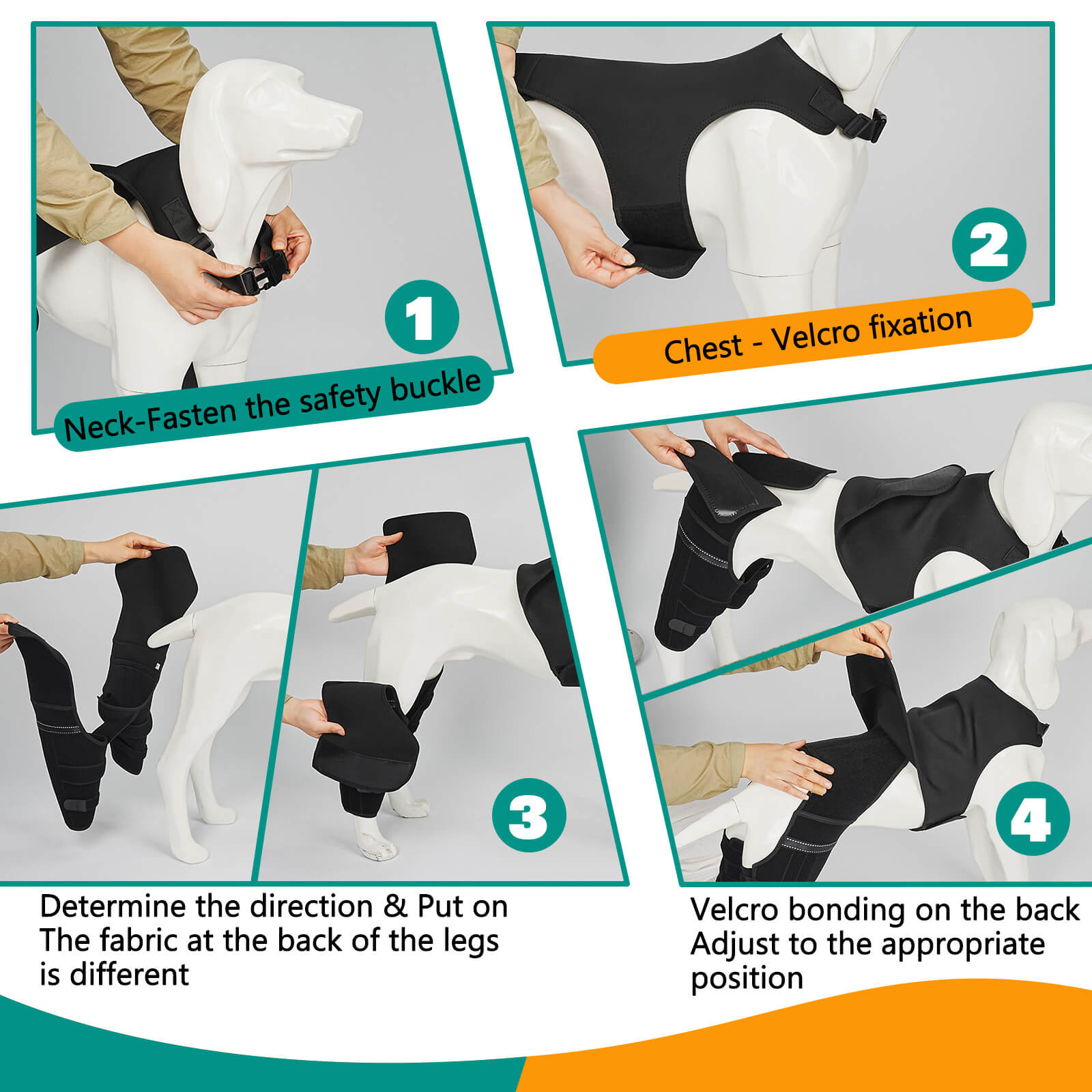 1

Neck-Fasten the safety buckle

2

Chest - Velcro fixation

3

Determine the direction & Put on
The fabric at the back of the legs is different

4

Velcro bonding on the back
Adjust to the appropriate position