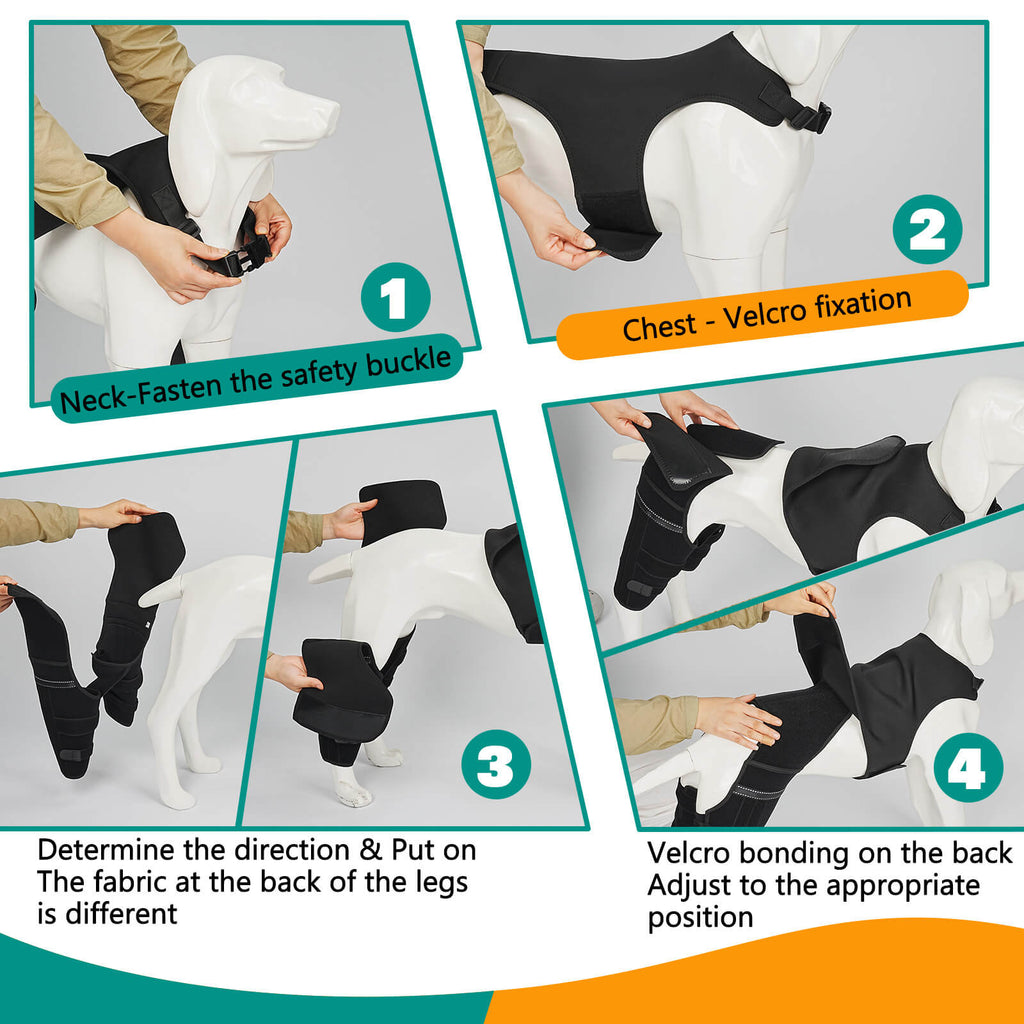 1

Neck-Fasten the safety buckle

2

Chest - Velcro fixation

3

Determine the direction & Put on
The fabric at the back of the legs is different

4

Velcro bonding on the back
Adjust to the appropriate position