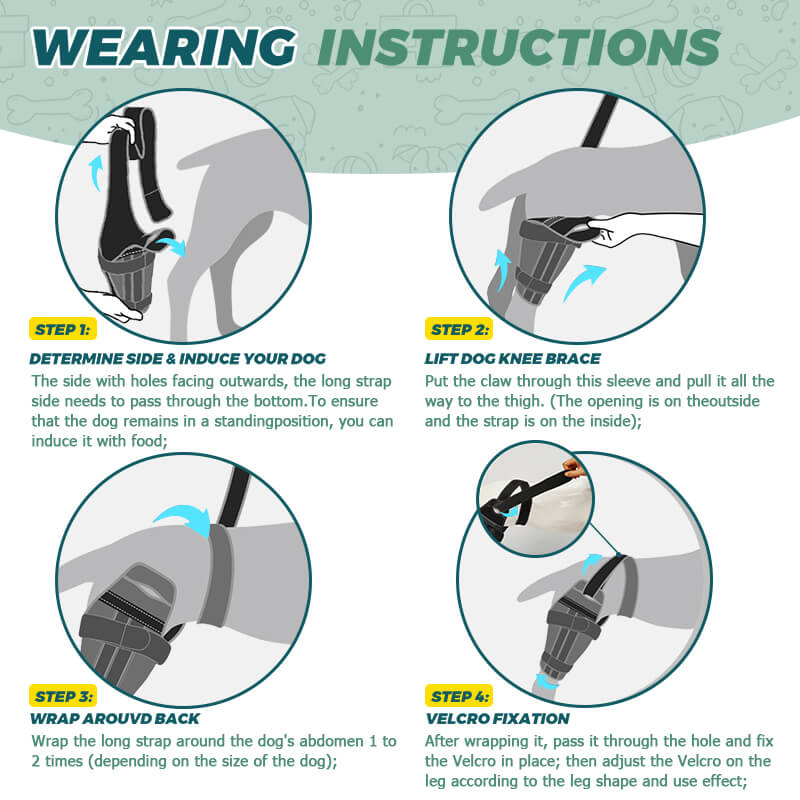 WEARING INSTRUCTIONS

STEP 1:

DETERMINE SIDE & INDUCE YOUR DOG

The side with holes facing outwards, the long strap side needs to pass through the bottom.To ensure that the dog remains in a standingposition, you can induce it with food;

STEP 2:

LIFT DOG KNEE BRACE

Put the claw through this sleeve and pull it all the way to the thigh. (The opening is on theoutside and the strap is on the inside);

STEP 3:

WRAP AROUVD BACK

Wrap the long strap around the dog's abdomen 1 to 2 times (depending on the size of the dog);

STEP 4:

VELCRO FIXATION

After wrapping it, pass it through the hole and fix the Velcro in place; then adjust the Velcro on the leg according to the leg shape and use effect;