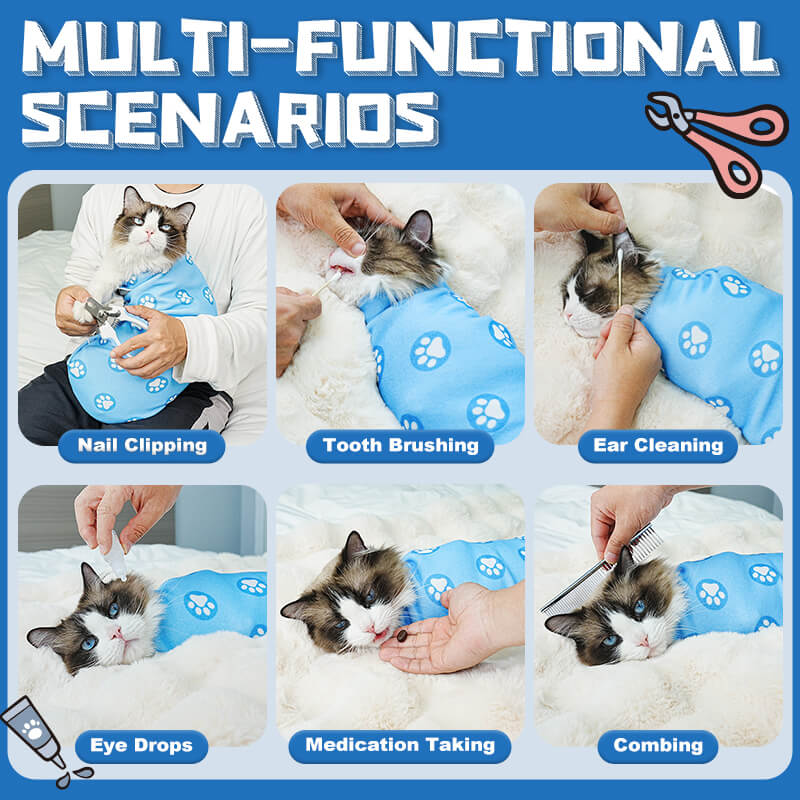 MULTI-FUNCTIONAL SCENARIOS

Nail Clipping

Tooth Brushing

Ear Cleaning

Eye Drops

Medication Taking

Combing